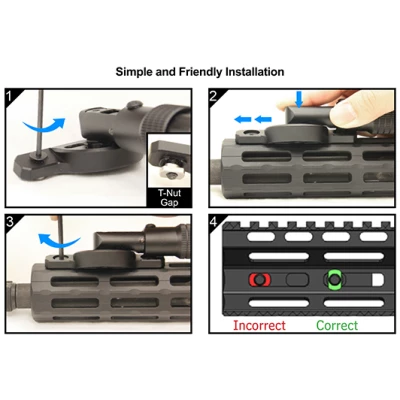 Simple and Friendly Installation

1

T-Nut Gap

2

3

4

Incorrect

Correct